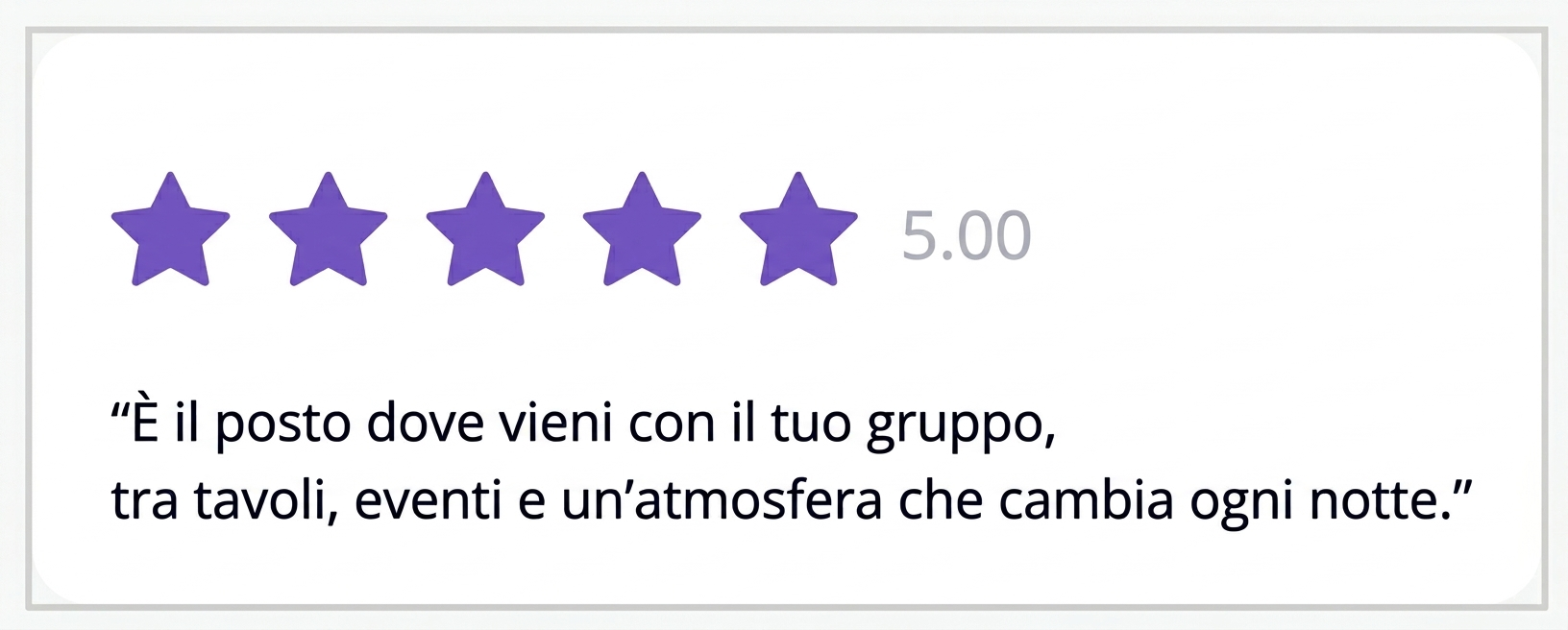 5.00

“È il posto dove vieni con il tuo gruppo, tra tavoli, eventi e un’atmosfera che cambia ogni notte.”